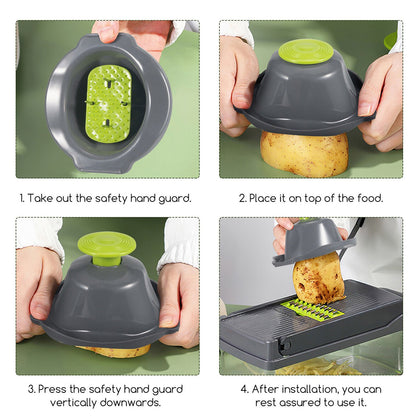 1. Take out the safety hand guard.

2. Place it on top of the food.

3. Press the safety hand guard vertically downwards.

4. After installation, you can rest assured to use it.